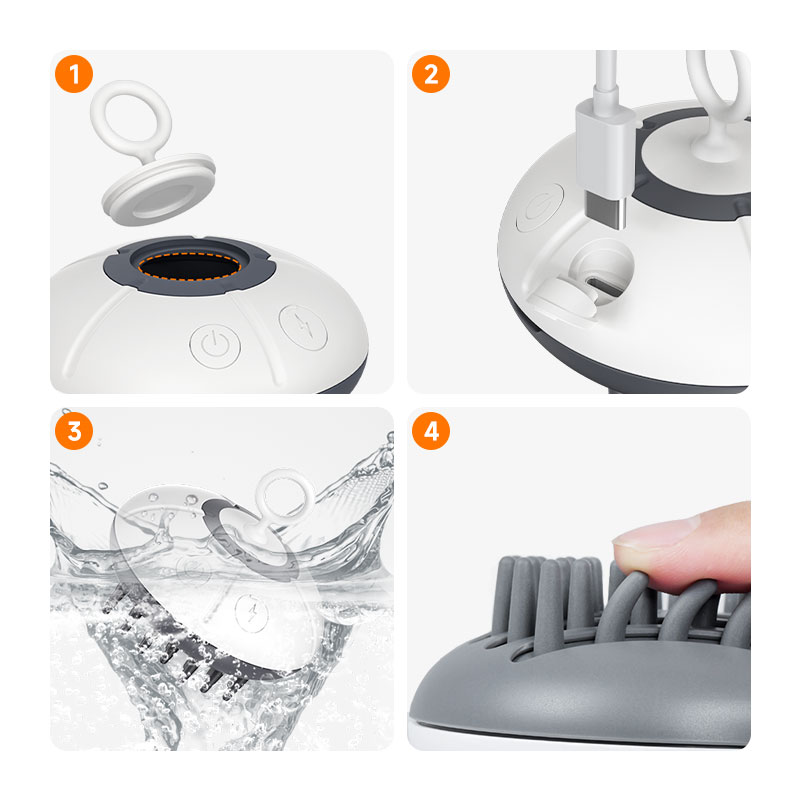 1

2

3

4