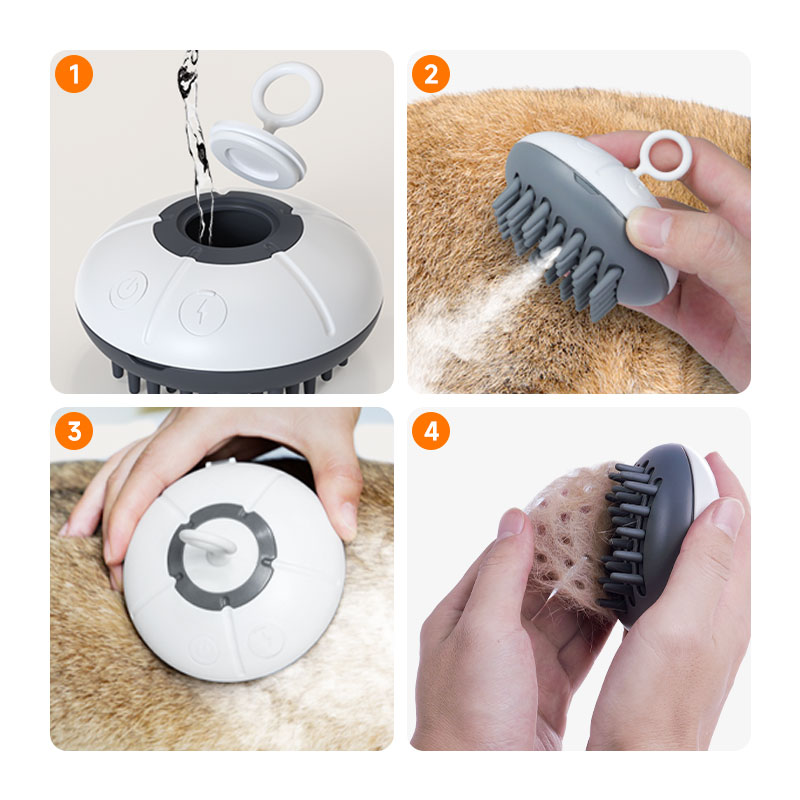 1

2

3

4